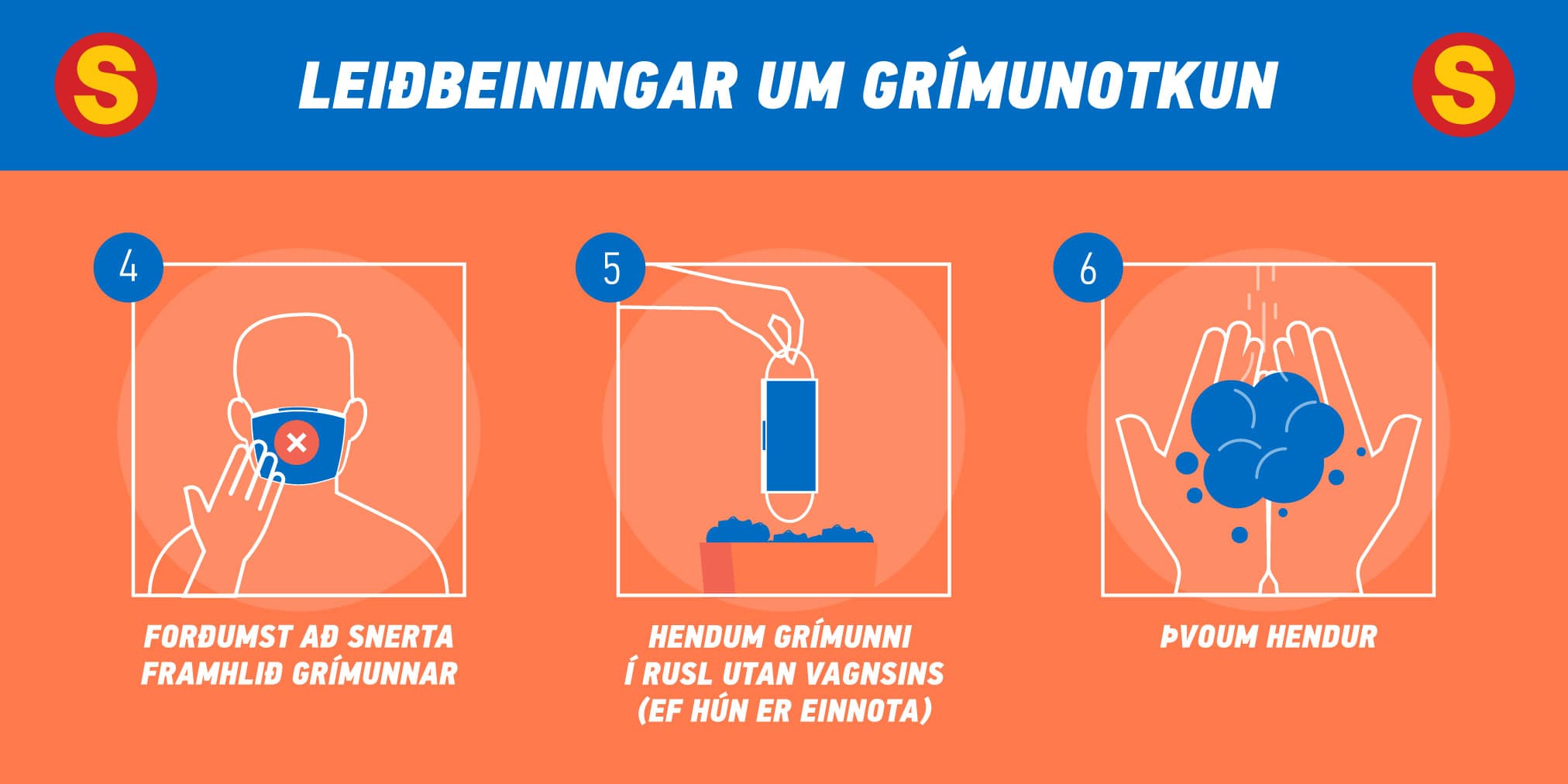 S

LEIÐBEININGAR UM GRÍMUNOTKUN

S

4

FORÐUMST AÐ SNERTA FRAMHLIÐ GRÍMUNNAR

5

HENDUM GRÍMUNNI Í RUSL UTAN VAGNSINS (EF HÚN ER EINNOTA)

6

ÞVOUM HENDUR